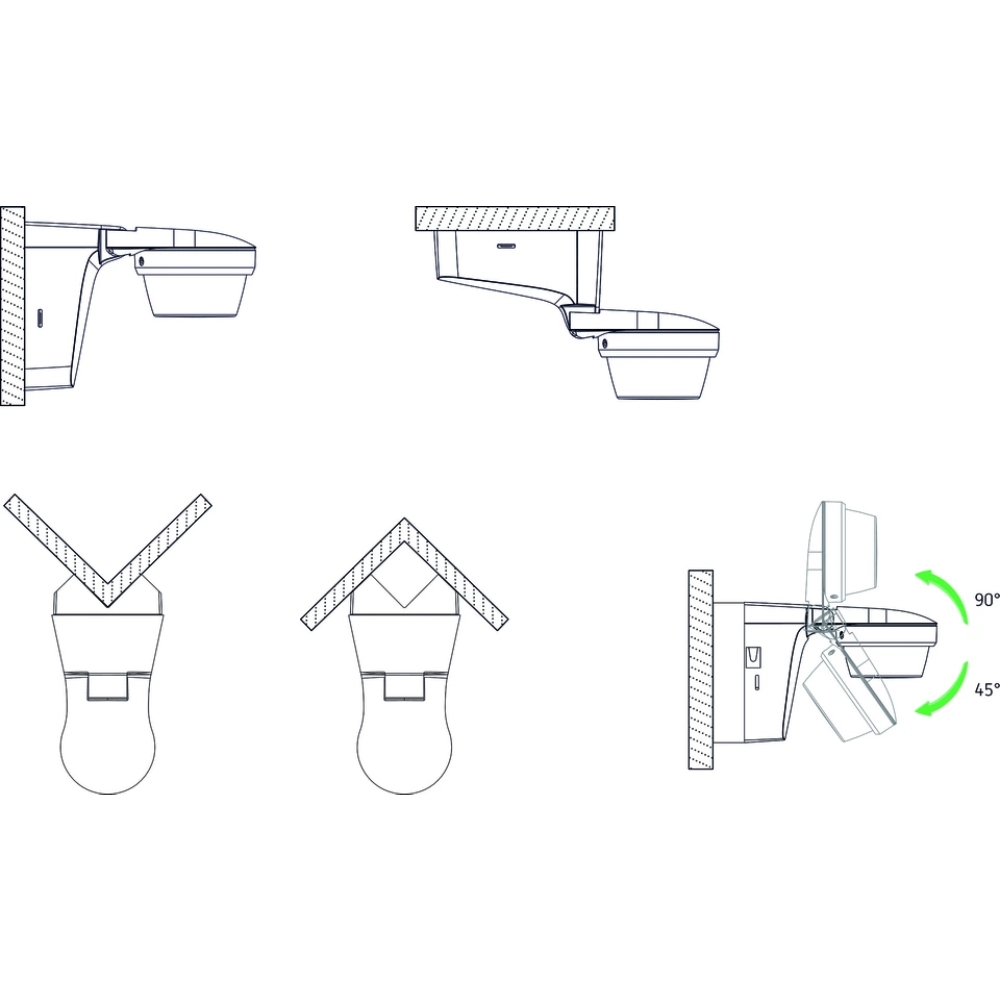 90°
45°