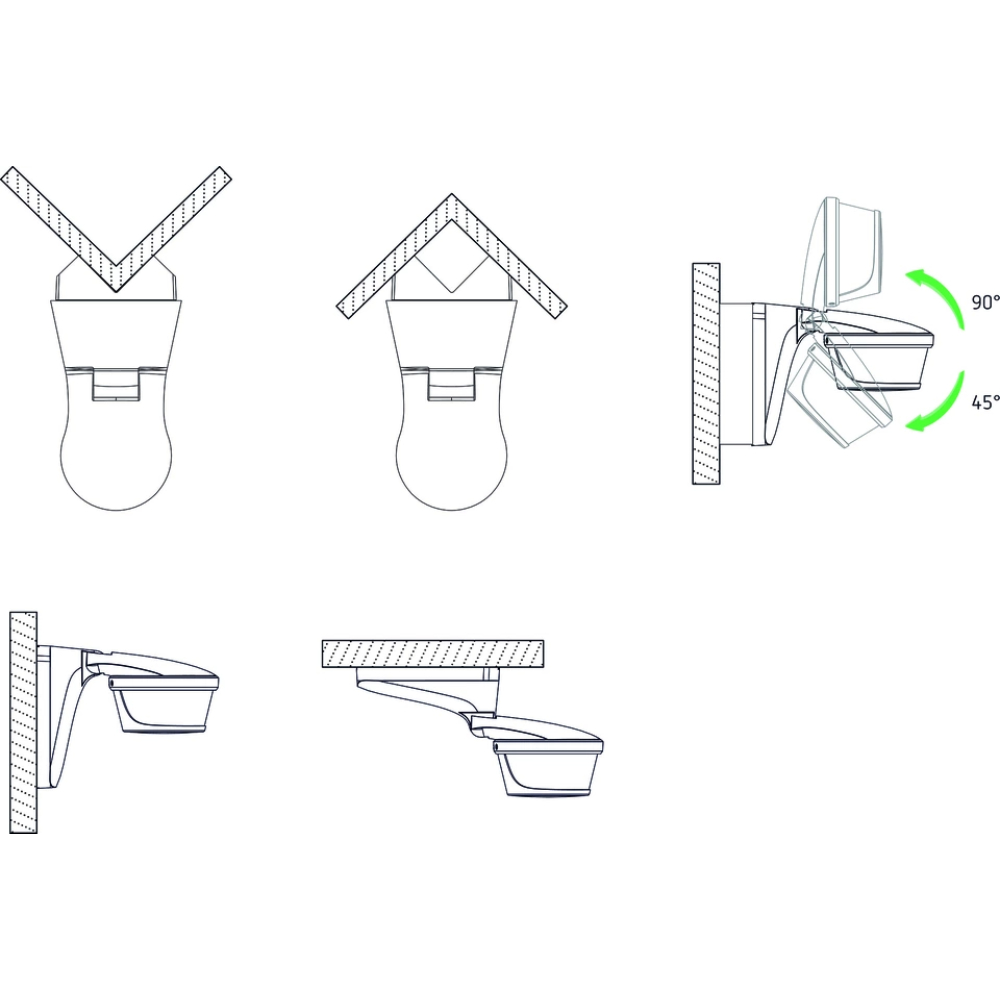 90°
45°